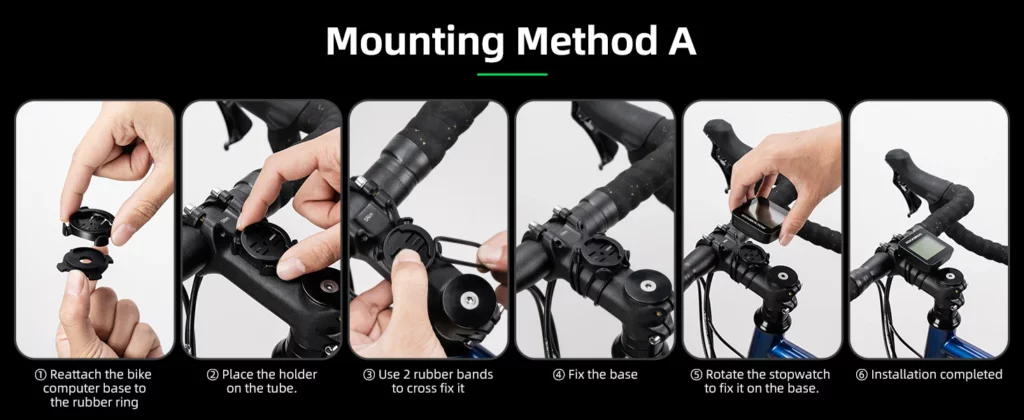 Mounting Method A

① Reattach the bike computer base to the rubber ring

② Place the holder on the tube.

③ Use 2 rubber bands to cross fix it

④ Fix the base

⑤ Rotate the stopwatch to fix it on the base.

⑥ Installation completed