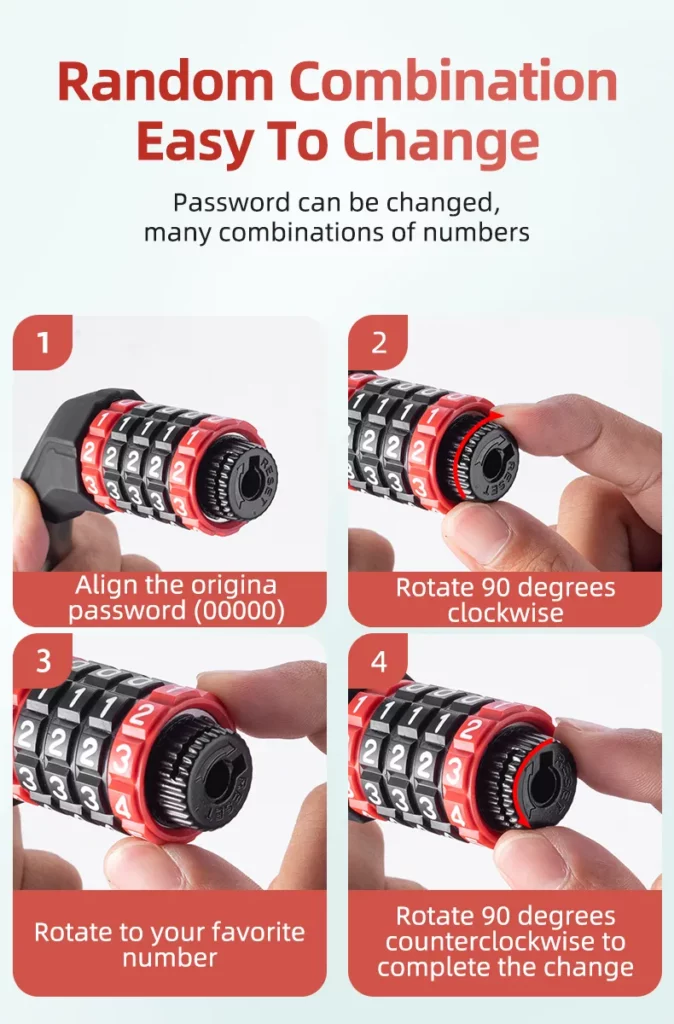 Random Combination Easy To Change

Password can be changed, many combinations of numbers

1

Align the origina password (00000)

2

Rotate 90 degrees clockwise

3

Rotate to your favorite number

4

Rotate 90 degrees counterclockwise to complete the change